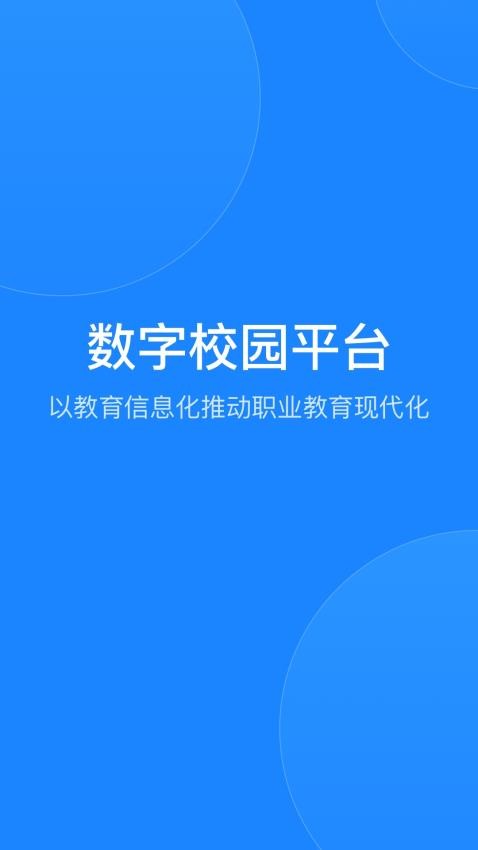 数字校园平台

以教育信息化推动职业教育现代化